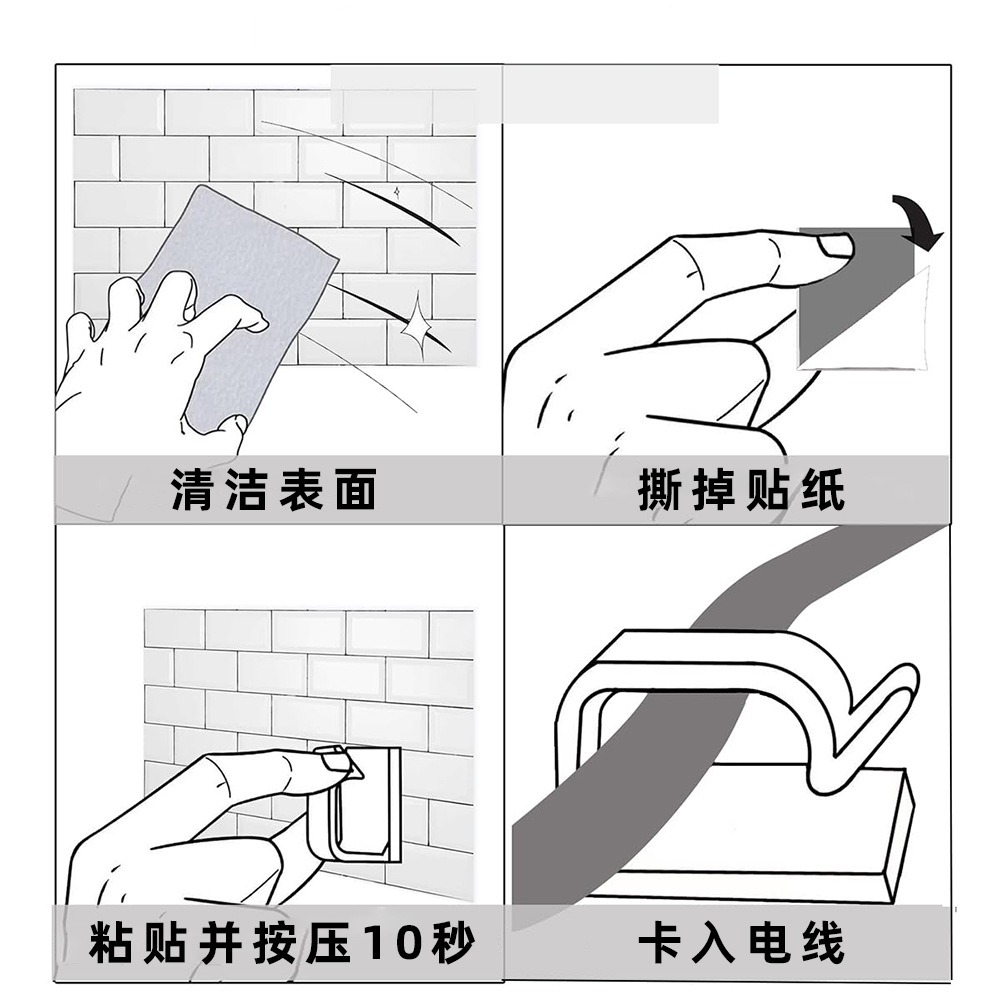 清洁表面

撕掉贴纸

粘贴并按压10秒

卡入电线